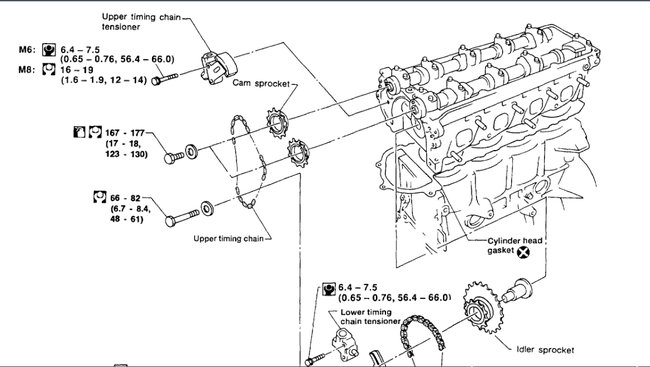 Upper timing chain tensioner

M6: 6.4 – 7.5 (0.65 – 0.76, 56.4 – 66.0)
M8: 16 – 19 (1.6 – 1.9, 12 – 14)

Cam sprocket

167 - 177 (17 - 18, 123 - 130)

66 - 82 (6.7 - 8.4, 48 - 61)

Upper timing chain

Cylinder head gasket

6.4 – 7.5 (0.65 – 0.76, 56.4 – 66.0)

Lower timing chain tensioner

Idler sprocket