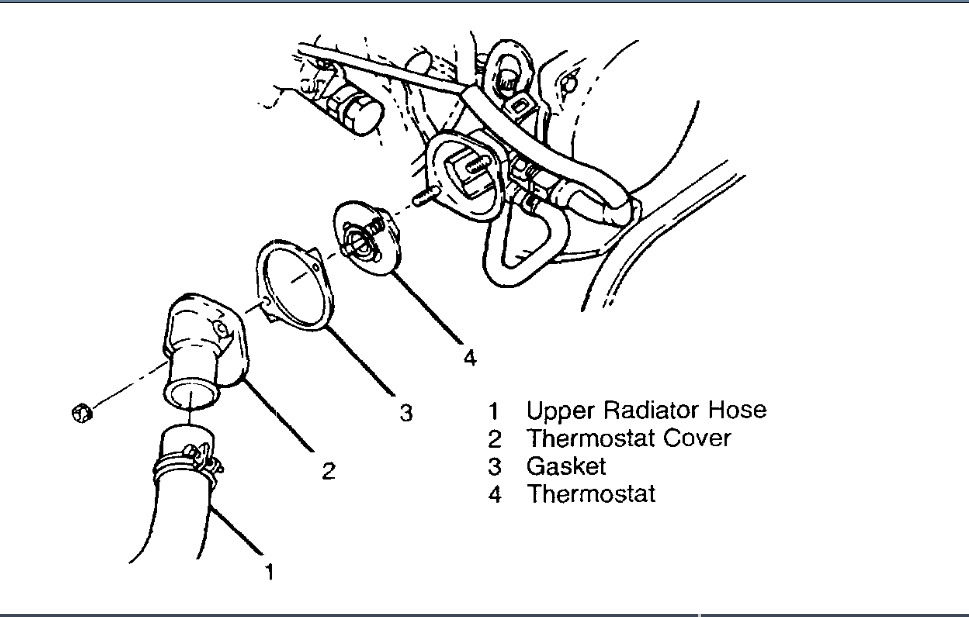 4

3

2

1

1 Upper Radiator Hose
2 Thermostat Cover
3 Gasket
4 Thermostat