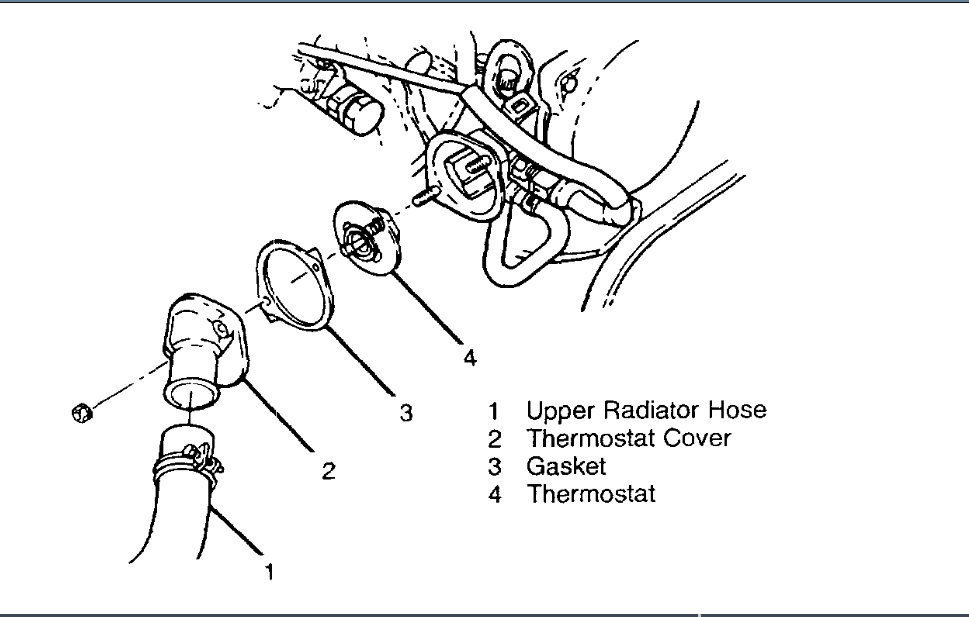 4

3

2

1

1 Upper Radiator Hose
2 Thermostat Cover
3 Gasket
4 Thermostat