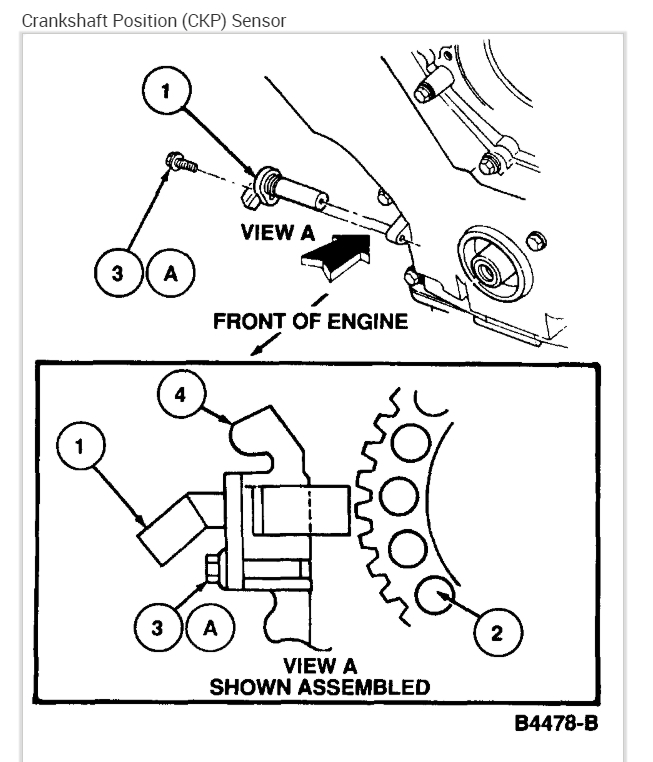 Crankshaft Position (CKP) Sensor

1

3 A

VIEW A

FRONT OF ENGINE

4

1

3 A

2

VIEW A
SHOWN ASSEMBLED

B4478-B