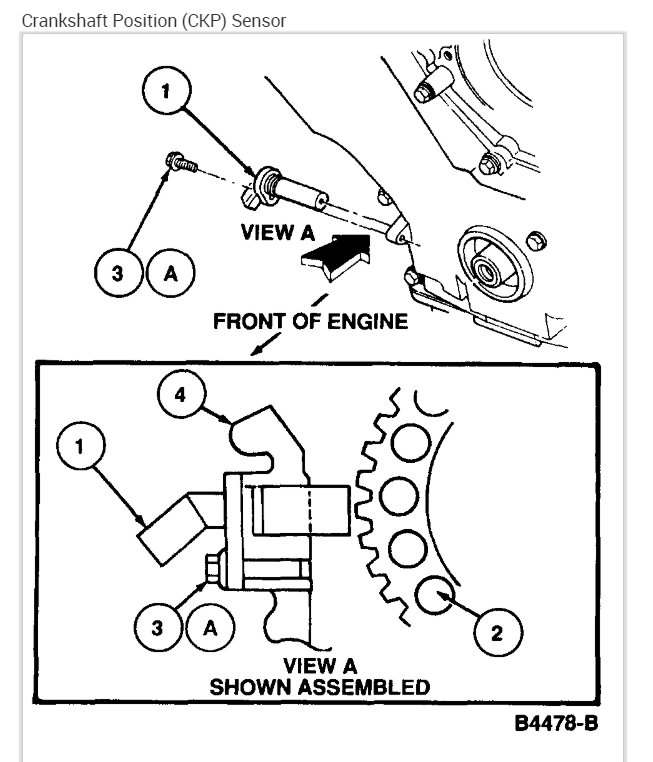 Crankshaft Position (CKP) Sensor

1

3 A

VIEW A

FRONT OF ENGINE

4

1

3 A

2

VIEW A
SHOWN ASSEMBLED

B4478-B