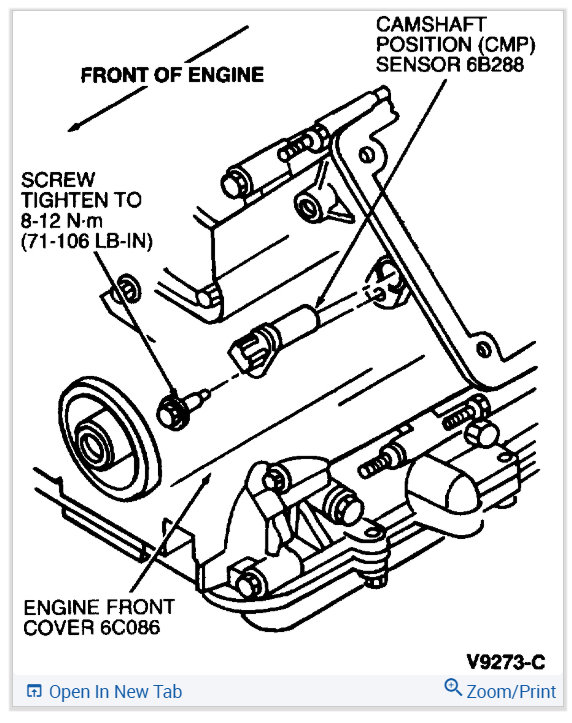 FRONT OF ENGINE

CAMSHAFT POSITION (CMP) SENSOR 6B288

SCREW TIGHTEN TO 8-12 N·m (71-106 LB-IN)

ENGINE FRONT COVER 6C086

V9273-C

Open In New Tab

Zoom/Print