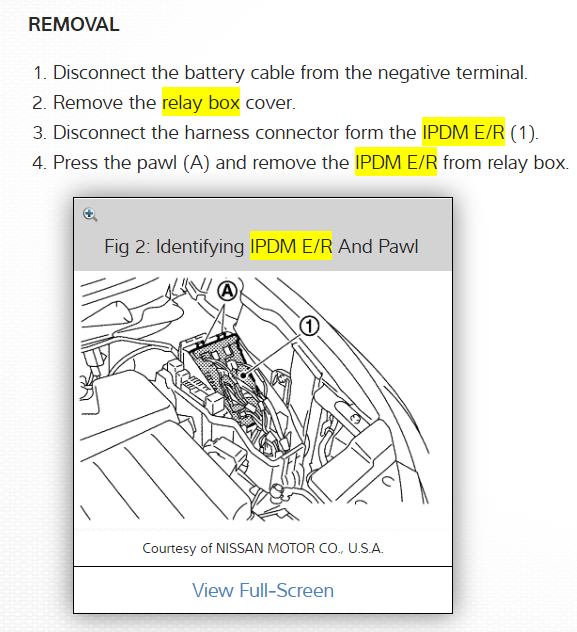 REMOVAL

1. Disconnect the battery cable from the negative terminal.
2. Remove the relay box cover.
3. Disconnect the harness connector form the IPDM E/R (1).
4. Press the pawl (A) and remove the IPDM E/R from relay box.

Fig 2: Identifying IPDM E/R And Pawl

A

1

Courtesy of NISSAN MOTOR CO., U.S.A.

View Full-Screen