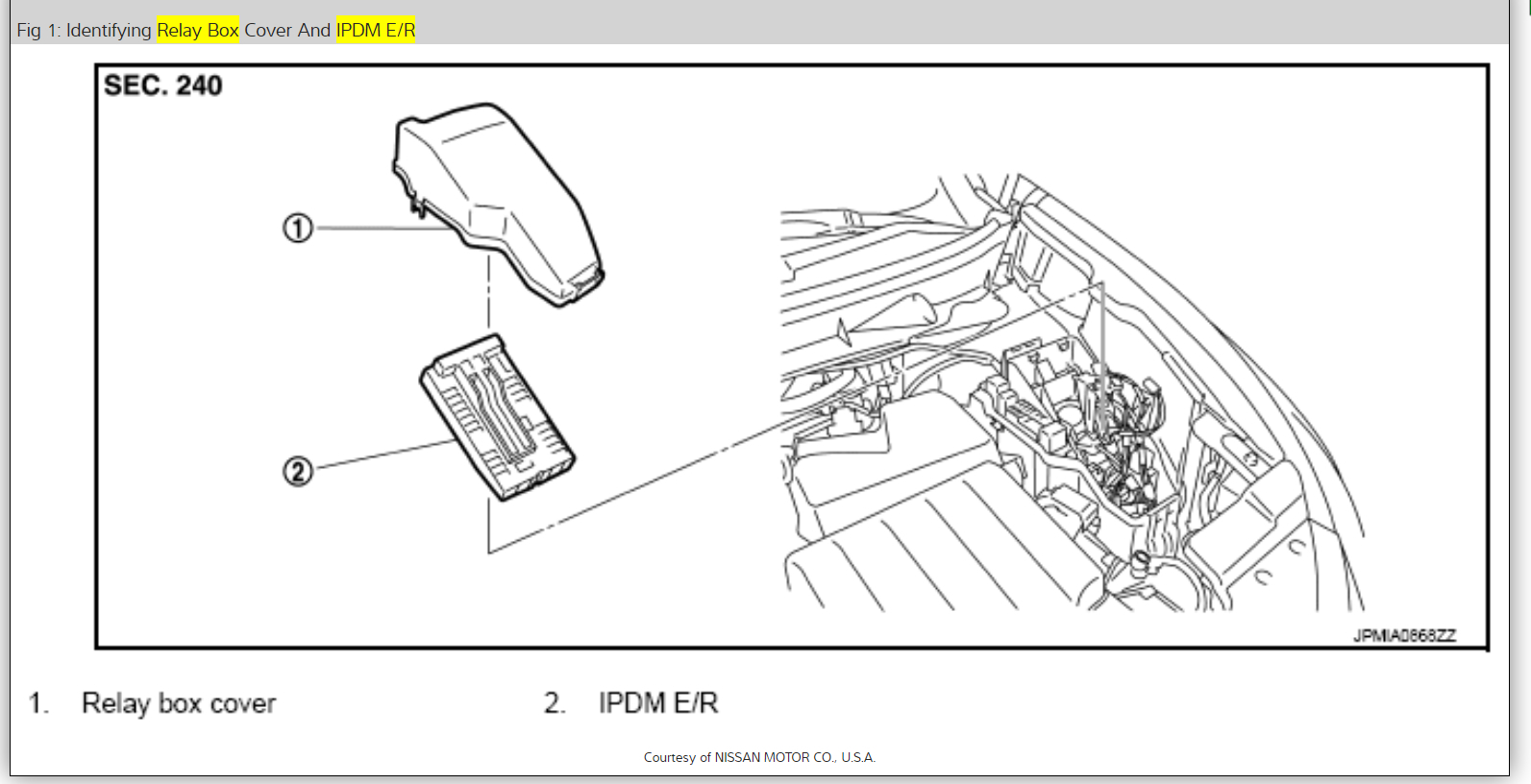 Fig 1: Identifying Relay Box Cover And IPDM E/R

SEC. 240

①

②

JPMIA0668ZZ

1. Relay box cover

2. IPDM E/R

Courtesy of NISSAN MOTOR CO., U.S.A.