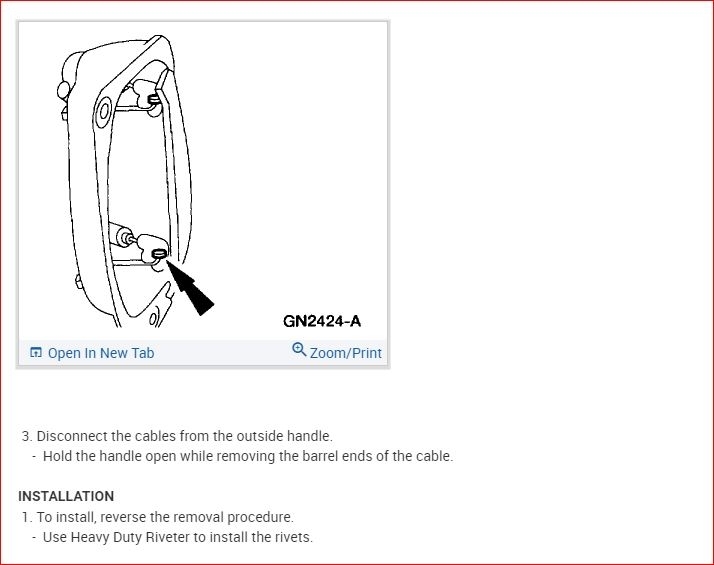 GN2424-A

Open In New Tab

Zoom/Print

3. Disconnect the cables from the outside handle.
- Hold the handle open while removing the barrel ends of the cable.

INSTALLATION
1. To install, reverse the removal procedure.
- Use Heavy Duty Riveter to install the rivets.