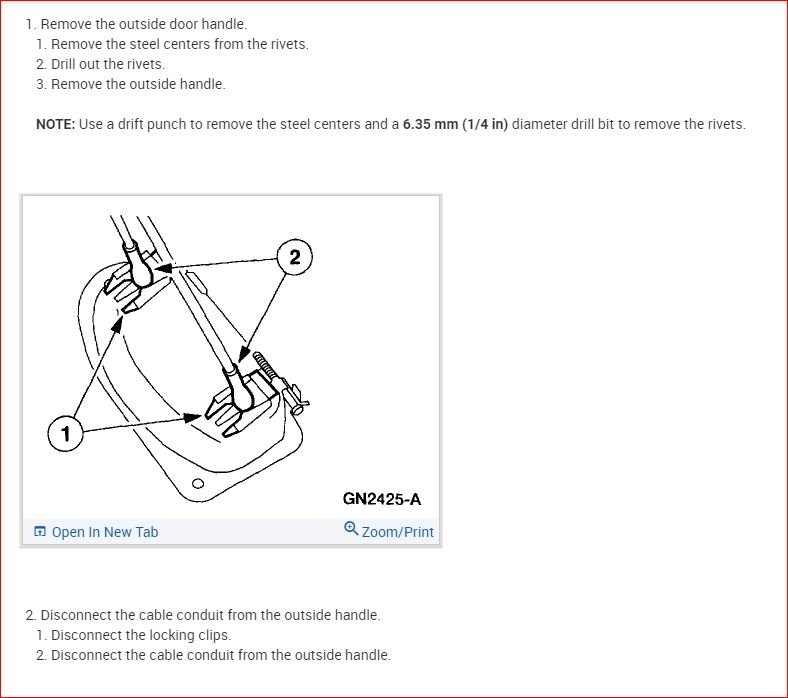 1. Remove the outside door handle.
1. Remove the steel centers from the rivets.
2. Drill out the rivets.
3. Remove the outside handle.

NOTE: Use a drift punch to remove the steel centers and a 6.35 mm (1/4 in) diameter drill bit to remove the rivets.

2

1

GN2425-A

Open In New Tab

Zoom/Print

2. Disconnect the cable conduit from the outside handle.
1. Disconnect the locking clips.
2. Disconnect the cable conduit from the outside handle.