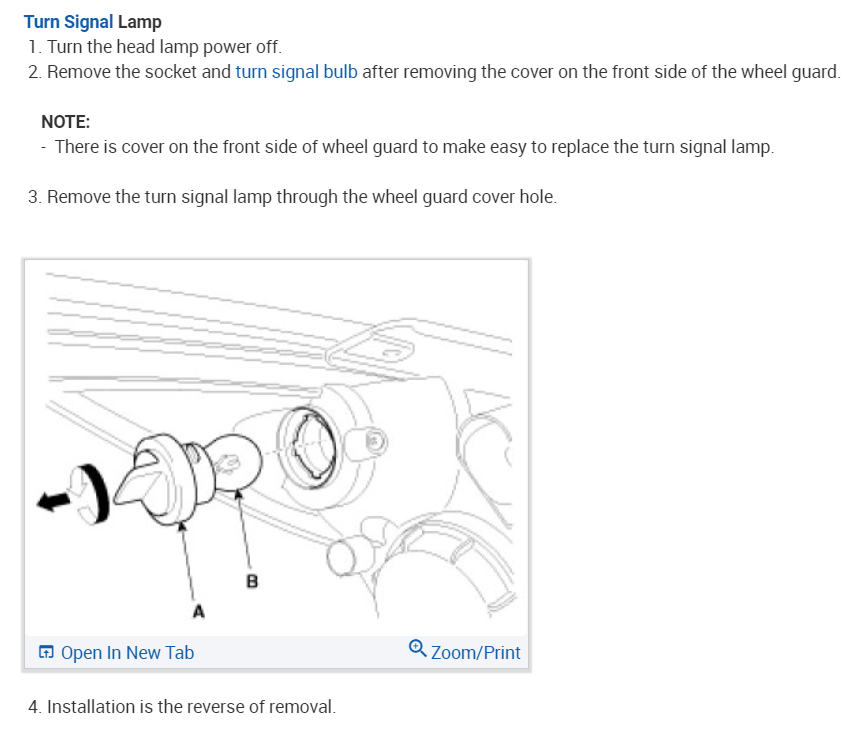 Turn Signal Lamp
1. Turn the head lamp power off.
2. Remove the socket and turn signal bulb after removing the cover on the front side of the wheel guard.

NOTE:
- There is cover on the front side of wheel guard to make easy to replace the turn signal lamp.

3. Remove the turn signal lamp through the wheel guard cover hole.

B
A

Open In New Tab
Zoom/Print

4. Installation is the reverse of removal.