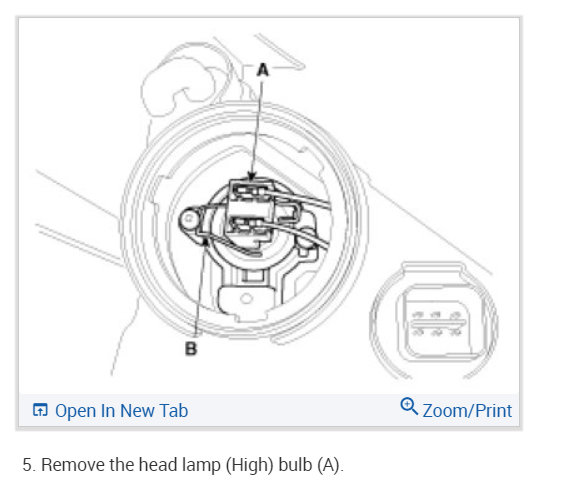 A

B

Open In New Tab

Zoom/Print

5. Remove the head lamp (High) bulb (A).