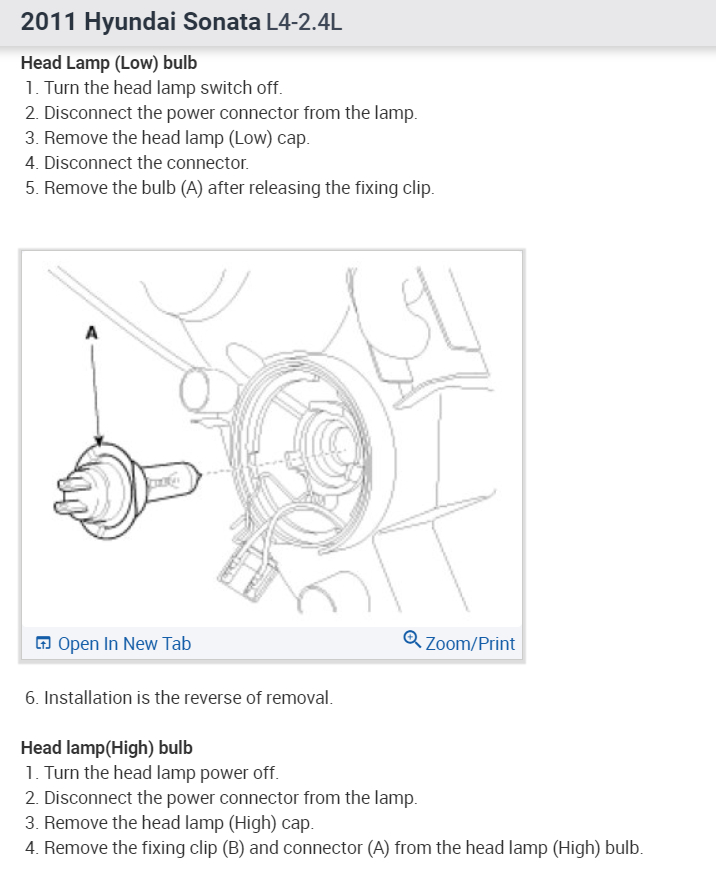 2011 Hyundai Sonata L4-2.4L

Head Lamp (Low) bulb
1. Turn the head lamp switch off.
2. Disconnect the power connector from the lamp.
3. Remove the head lamp (Low) cap.
4. Disconnect the connector.
5. Remove the bulb (A) after releasing the fixing clip.

A

Open In New Tab
Zoom/Print

6. Installation is the reverse of removal.

Head lamp(High) bulb
1. Turn the head lamp power off.
2. Disconnect the power connector from the lamp.
3. Remove the head lamp (High) cap.
4. Remove the fixing clip (B) and connector (A) from the head lamp (High) bulb.