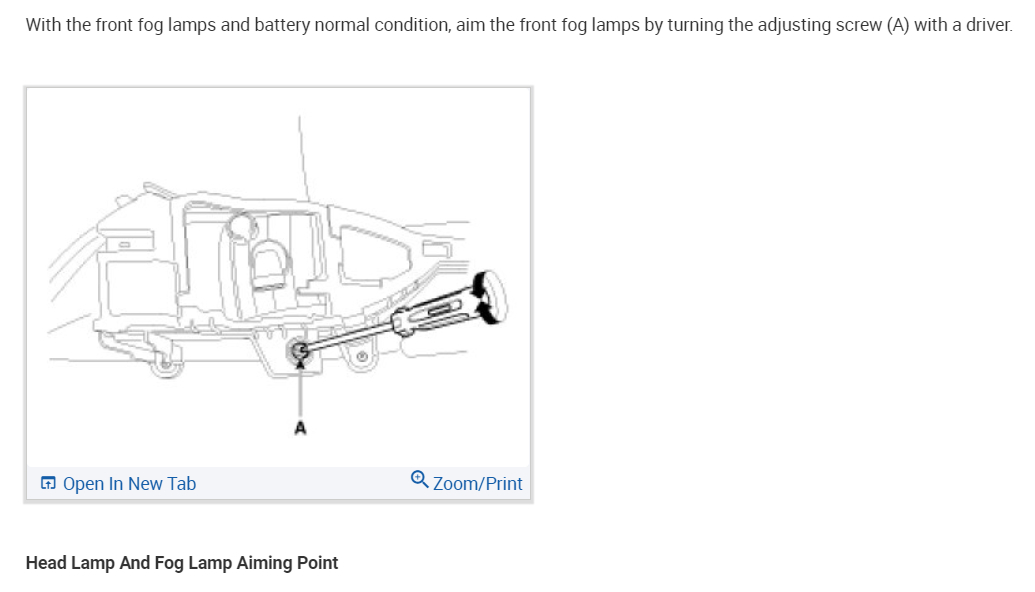 With the front fog lamps and battery normal condition, aim the front fog lamps by turning the adjusting screw (A) with a driver.

A

Open In New Tab

Zoom/Print

Head Lamp And Fog Lamp Aiming Point