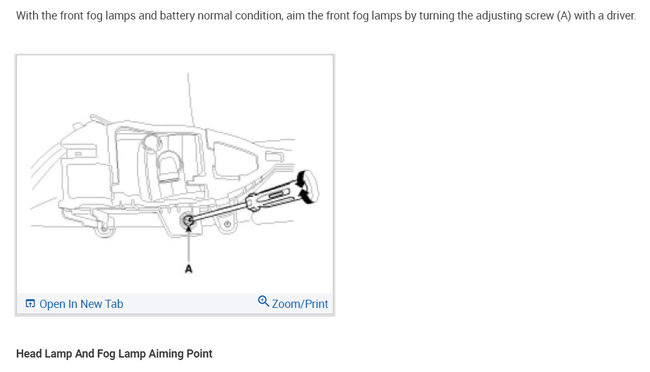 With the front fog lamps and battery normal condition, aim the front fog lamps by turning the adjusting screw (A) with a driver.

A

Open In New Tab

Zoom/Print

Head Lamp And Fog Lamp Aiming Point