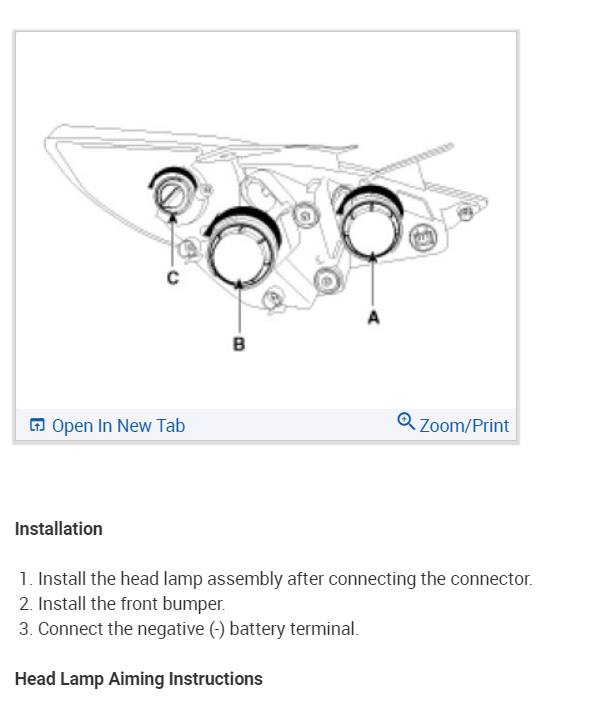 C

B

A

Open In New Tab

Zoom/Print

Installation

1. Install the head lamp assembly after connecting the connector.
2. Install the front bumper.
3. Connect the negative (-) battery terminal.

Head Lamp Aiming Instructions