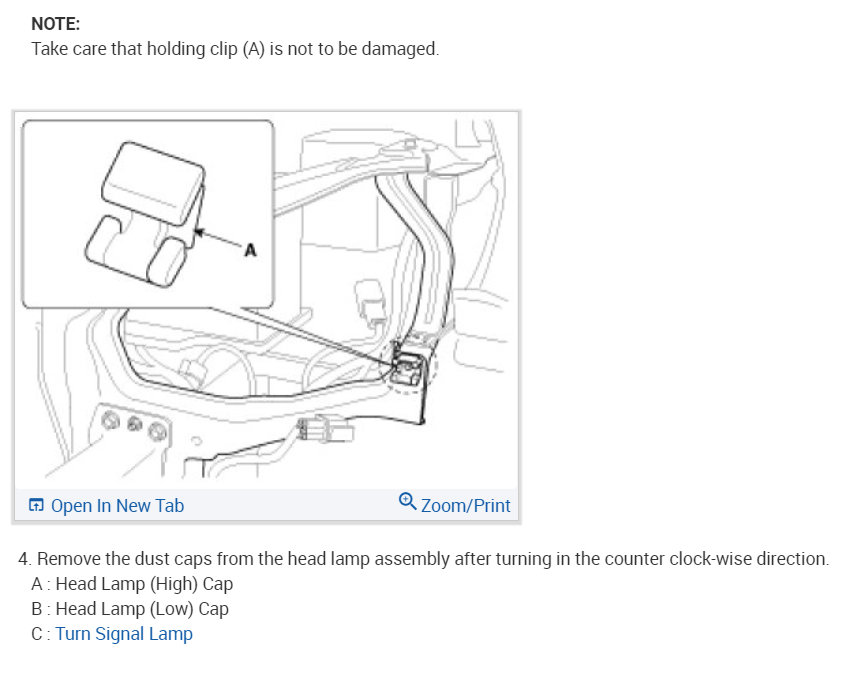 NOTE:
Take care that holding clip (A) is not to be damaged.

A

Open In New Tab

Zoom/Print

4. Remove the dust caps from the head lamp assembly after turning in the counter clock-wise direction.
A : Head Lamp (High) Cap
B : Head Lamp (Low) Cap
C : Turn Signal Lamp