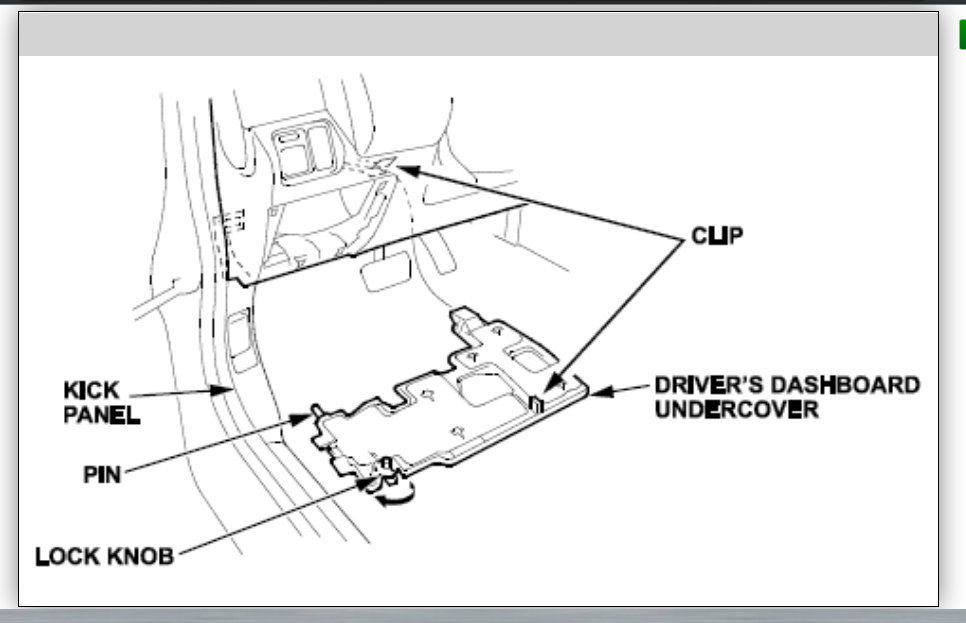 CLIP

KICK PANEL

DRIVER'S DASHBOARD UNDERCOVER

PIN

LOCK KNOB