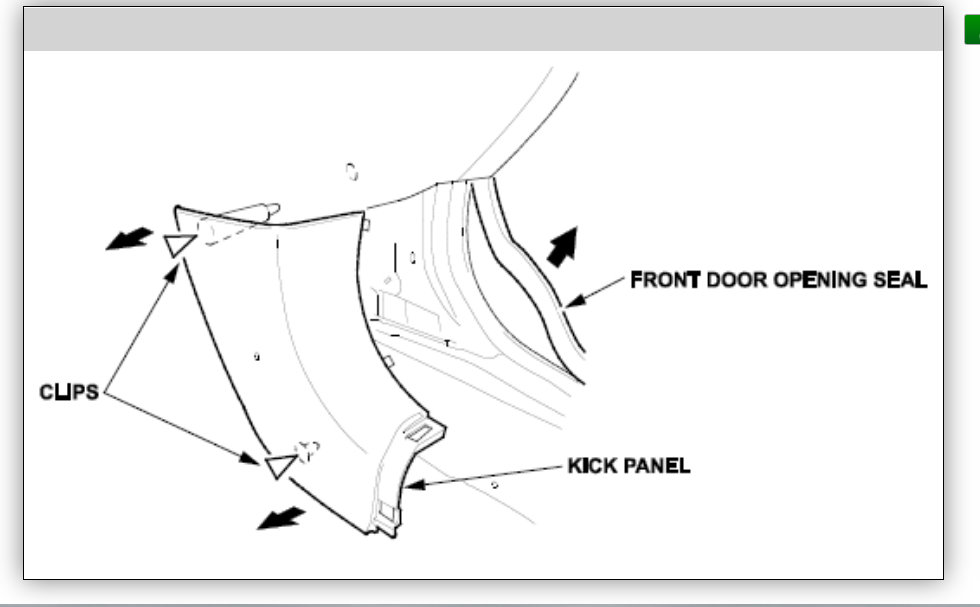 FRONT DOOR OPENING SEAL

CLIPS

KICK PANEL