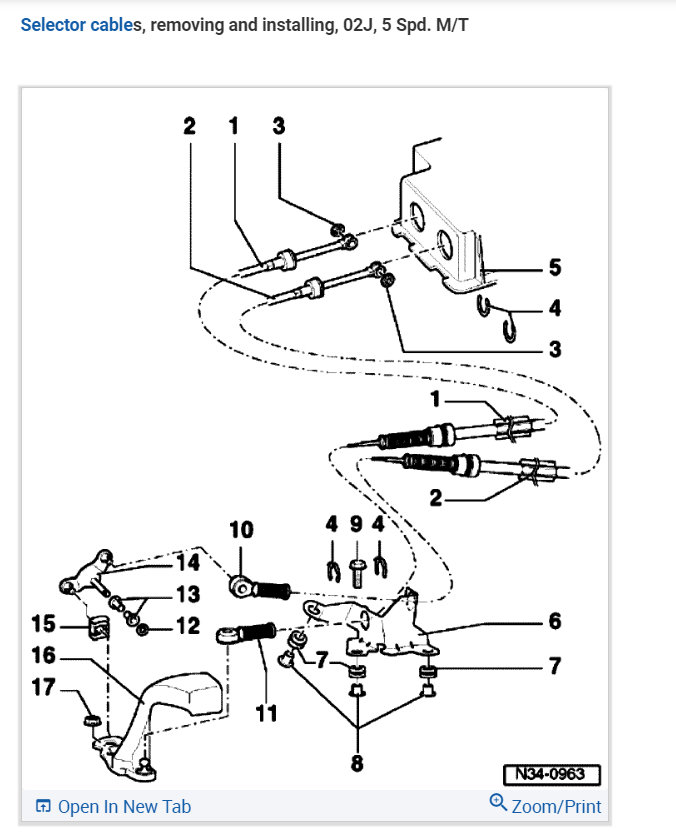 Selector cables, removing and installing, 02J, 5 Spd. M/T

2 1 3

5

4

3

1

2

10 4 9 4

14

13

15 12

6

16

7 7

17

11

8

N34-0963

Open In New Tab

Zoom/Print