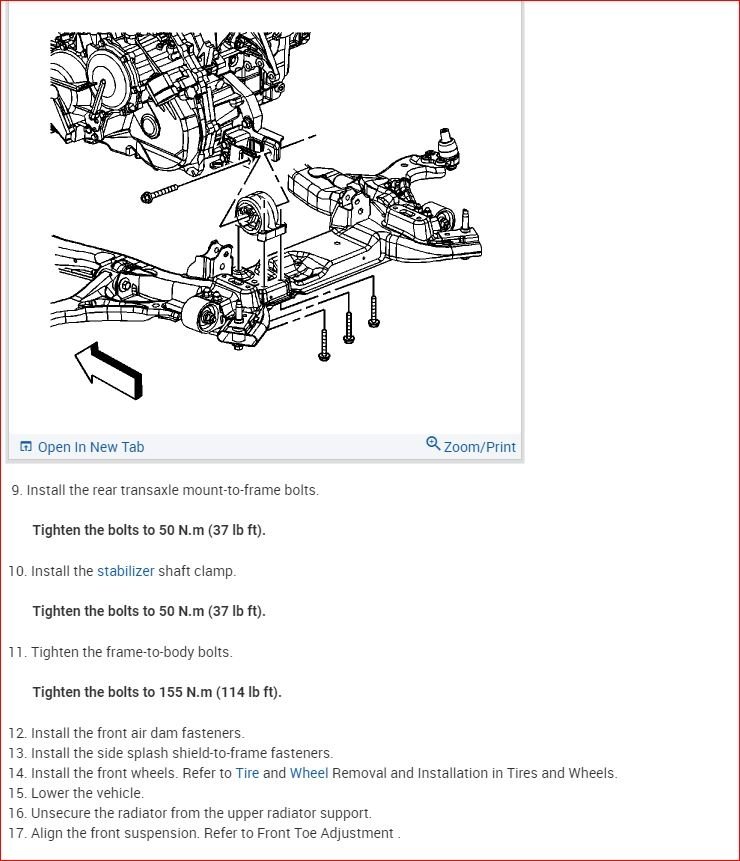 Open In New Tab

Zoom/Print

9. Install the rear transaxle mount-to-frame bolts.

Tighten the bolts to 50 N.m (37 lb ft).

10. Install the stabilizer shaft clamp.

Tighten the bolts to 50 N.m (37 lb ft).

11. Tighten the frame-to-body bolts.

Tighten the bolts to 155 N.m (114 lb ft).

12. Install the front air dam fasteners.
13. Install the side splash shield-to-frame fasteners.
14. Install the front wheels. Refer to Tire and Wheel Removal and Installation in Tires and Wheels.
15. Lower the vehicle.
16. Unsecure the radiator from the upper radiator support.
17. Align the front suspension. Refer to Front Toe Adjustment .