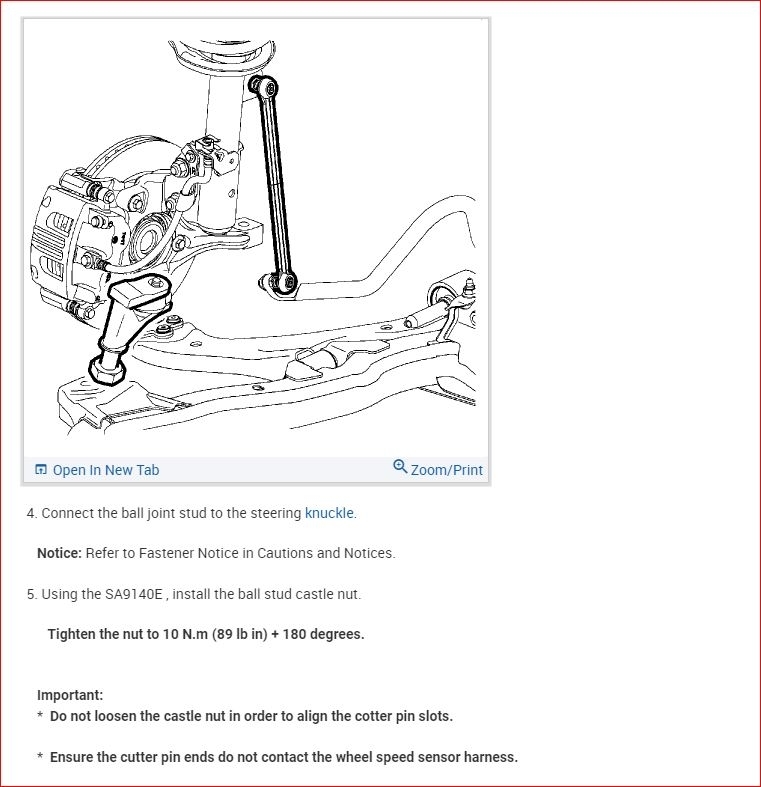 Open In New Tab

Zoom/Print

4. Connect the ball joint stud to the steering knuckle.

Notice: Refer to Fastener Notice in Cautions and Notices.

5. Using the SA9140E , install the ball stud castle nut.

Tighten the nut to 10 N.m (89 lb in) + 180 degrees.

Important:
* Do not loosen the castle nut in order to align the cotter pin slots.

* Ensure the cutter pin ends do not contact the wheel speed sensor harness.