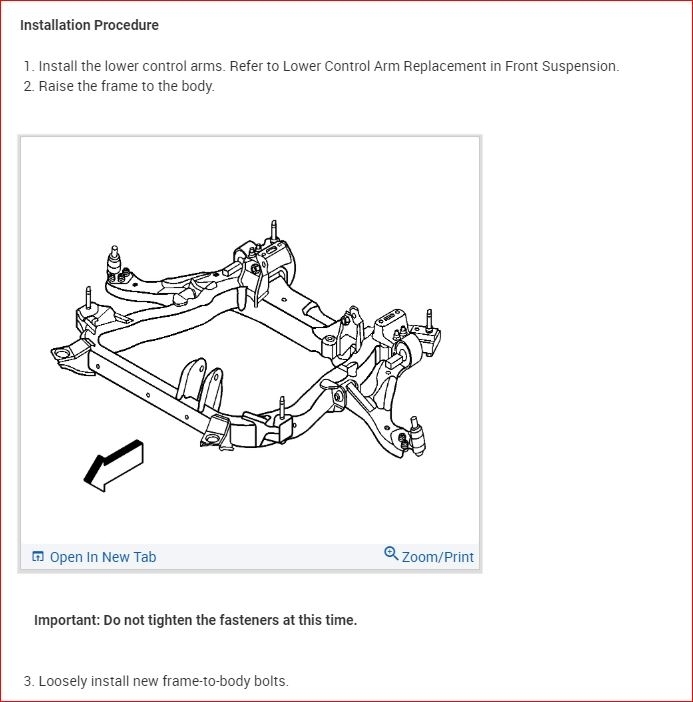 Installation Procedure

1. Install the lower control arms. Refer to Lower Control Arm Replacement in Front Suspension.
2. Raise the frame to the body.

Open In New Tab

Zoom/Print

Important: Do not tighten the fasteners at this time.

3. Loosely install new frame-to-body bolts.