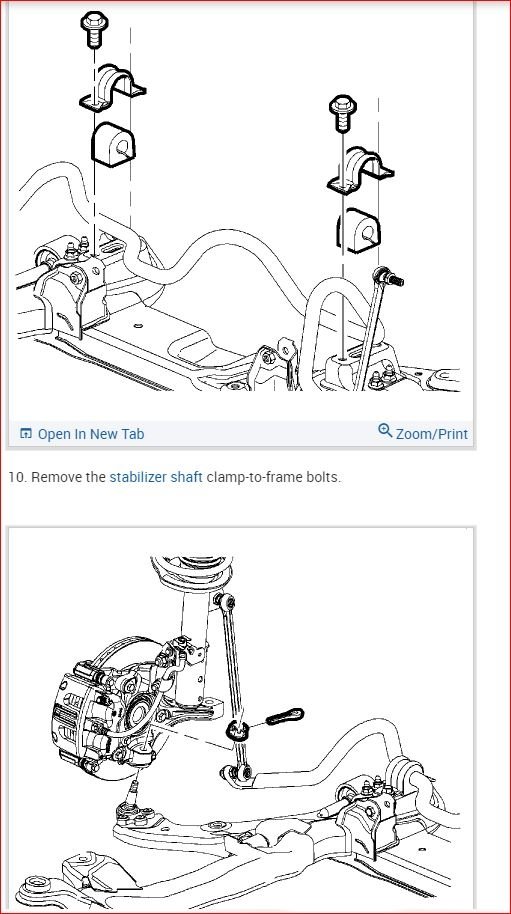 Open In New Tab

Zoom/Print

10. Remove the stabilizer shaft clamp-to-frame bolts.