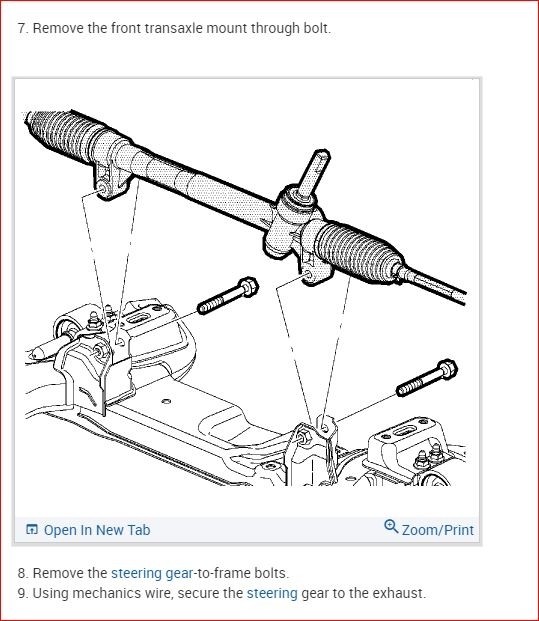 7. Remove the front transaxle mount through bolt.

Open In New Tab

Zoom/Print

8. Remove the steering gear-to-frame bolts.
9. Using mechanics wire, secure the steering gear to the exhaust.