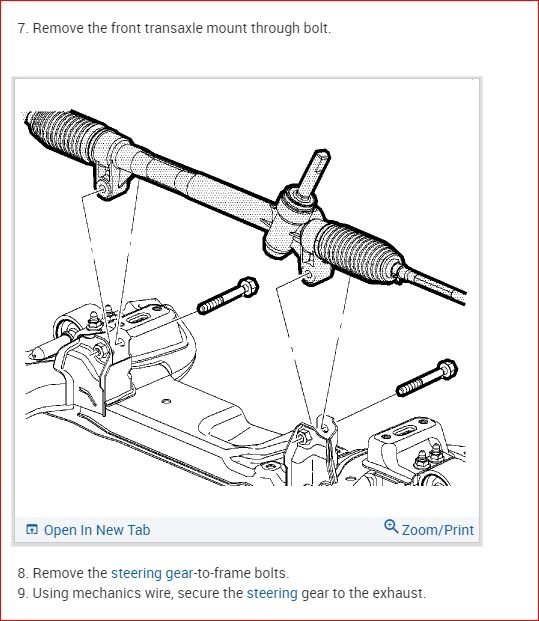 7. Remove the front transaxle mount through bolt.

Open In New Tab

Zoom/Print

8. Remove the steering gear-to-frame bolts.
9. Using mechanics wire, secure the steering gear to the exhaust.