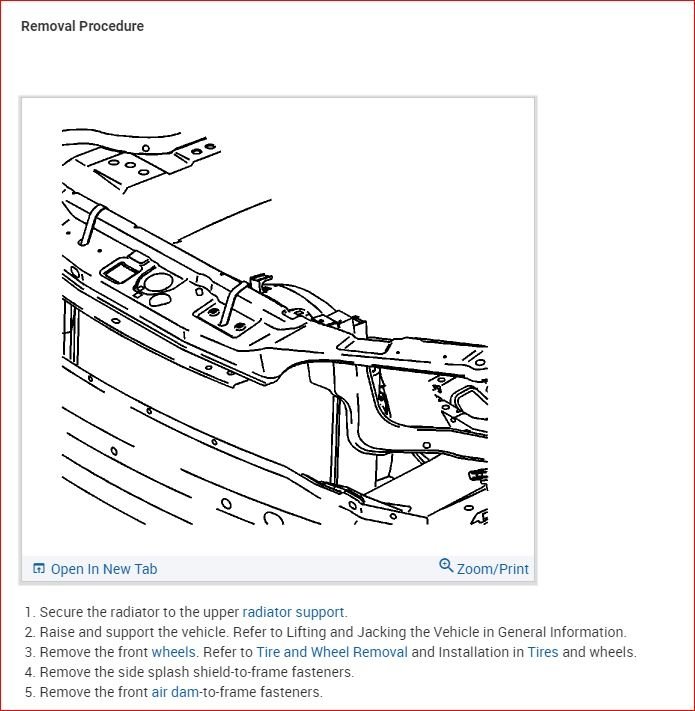 Removal Procedure

Open In New Tab

Zoom/Print

1. Secure the radiator to the upper radiator support.
2. Raise and support the vehicle. Refer to Lifting and Jacking the Vehicle in General Information.
3. Remove the front wheels. Refer to Tire and Wheel Removal and Installation in Tires and wheels.
4. Remove the side splash shield-to-frame fasteners.
5. Remove the front air dam-to-frame fasteners.