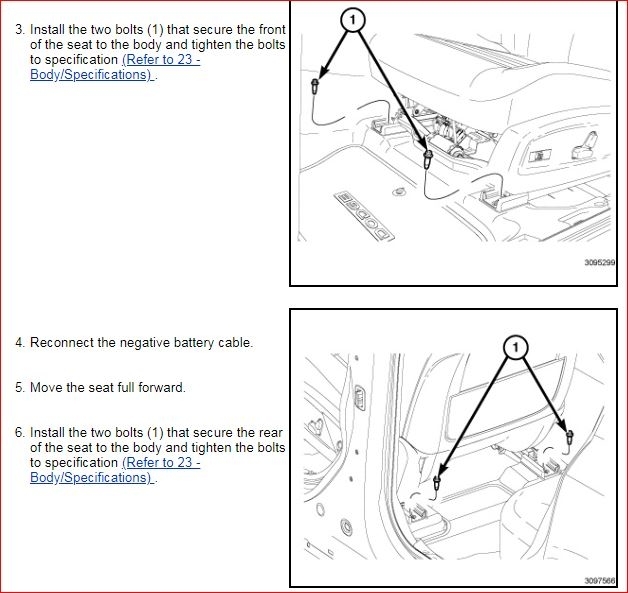 3. Install the two bolts (1) that secure the front of the seat to the body and tighten the bolts to specification (Refer to 23 - Body/Specifications) .

1

DODGE

3095299

4. Reconnect the negative battery cable.

5. Move the seat full forward.

6. Install the two bolts (1) that secure the rear of the seat to the body and tighten the bolts to specification (Refer to 23 - Body/Specifications) .

1

3097566