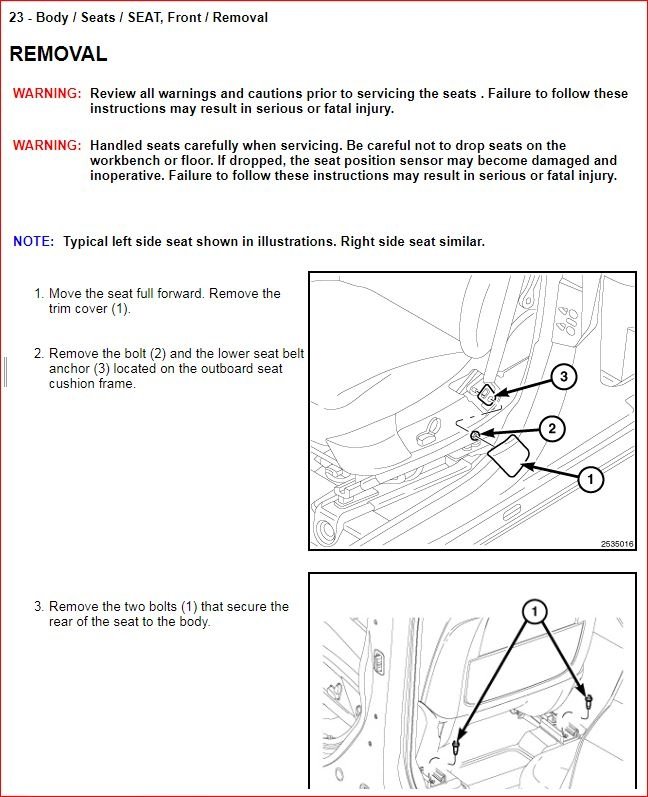 23 - Body / Seats / SEAT, Front / Removal

REMOVAL

WARNING: Review all warnings and cautions prior to servicing the seats . Failure to follow these instructions may result in serious or fatal injury.

WARNING: Handled seats carefully when servicing. Be careful not to drop seats on the workbench or floor. If dropped, the seat position sensor may become damaged and inoperative. Failure to follow these instructions may result in serious or fatal injury.

NOTE: Typical left side seat shown in illustrations. Right side seat similar.

1. Move the seat full forward. Remove the trim cover (1).

2. Remove the bolt (2) and the lower seat belt anchor (3) located on the outboard seat cushion frame.

3

2

1

2535016

3. Remove the two bolts (1) that secure the rear of the seat to the body.

1