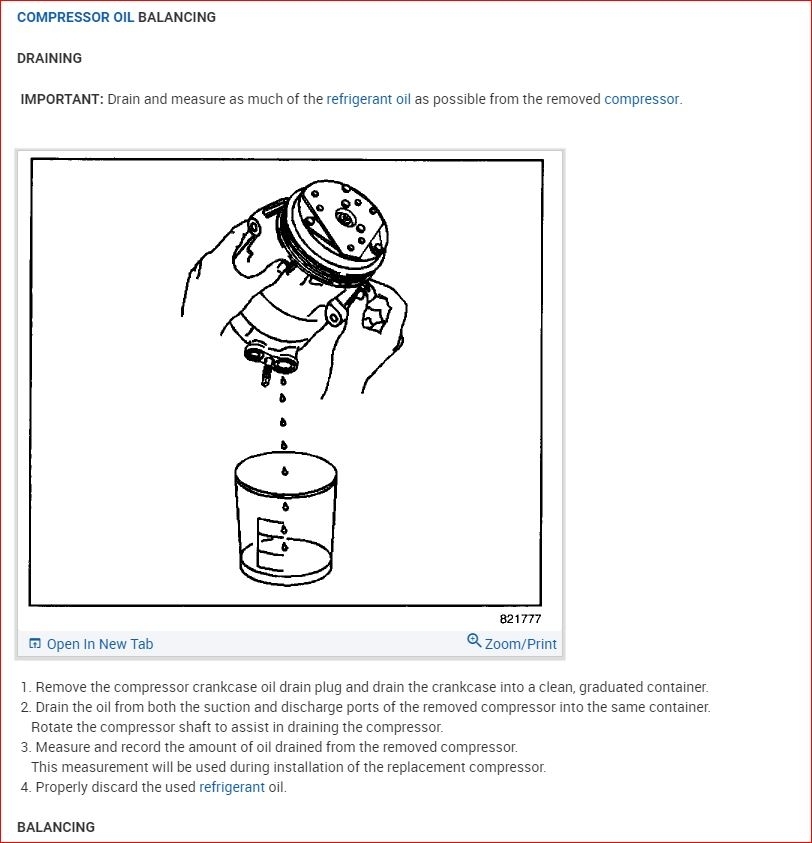 COMPRESSOR OIL BALANCING

DRAINING

IMPORTANT: Drain and measure as much of the refrigerant oil as possible from the removed compressor.

821777

Open In New Tab

Zoom/Print

1. Remove the compressor crankcase oil drain plug and drain the crankcase into a clean, graduated container.
2. Drain the oil from both the suction and discharge ports of the removed compressor into the same container.
Rotate the compressor shaft to assist in draining the compressor.
3. Measure and record the amount of oil drained from the removed compressor.
This measurement will be used during installation of the replacement compressor.
4. Properly discard the used refrigerant oil.

BALANCING