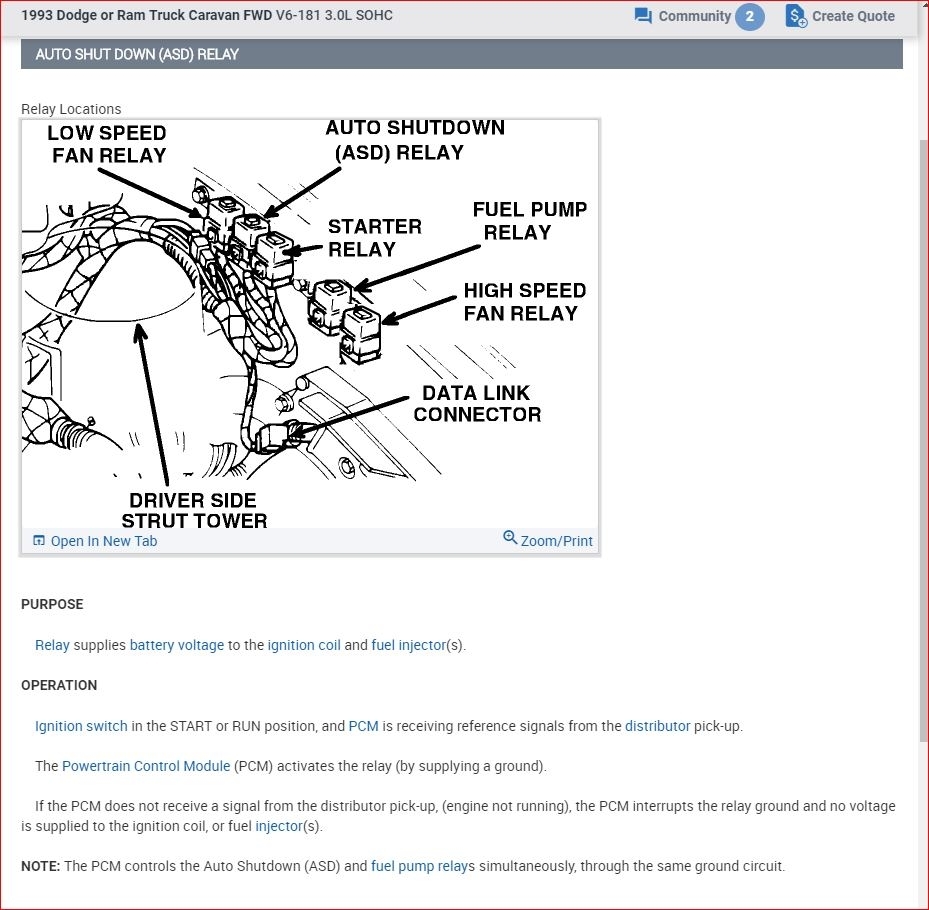 1993 Dodge or Ram Truck Caravan FWD V6-181 3.0L SOHC

Community 2 Create Quote

AUTO SHUT DOWN (ASD) RELAY

Relay Locations

LOW SPEED FAN RELAY

AUTO SHUTDOWN (ASD) RELAY

STARTER RELAY

FUEL PUMP RELAY

HIGH SPEED FAN RELAY

DATA LINK CONNECTOR

DRIVER SIDE STRUT TOWER

Open In New Tab

Zoom/Print

PURPOSE

Relay supplies battery voltage to the ignition coil and fuel injector(s).

OPERATION

Ignition switch in the START or RUN position, and PCM is receiving reference signals from the distributor pick-up.

The Powertrain Control Module (PCM) activates the relay (by supplying a ground).

If the PCM does not receive a signal from the distributor pick-up, (engine not running), the PCM interrupts the relay ground and no voltage is supplied to the ignition coil, or fuel injector(s).

NOTE: The PCM controls the Auto Shutdown (ASD) and fuel pump relays simultaneously, through the same ground circuit.