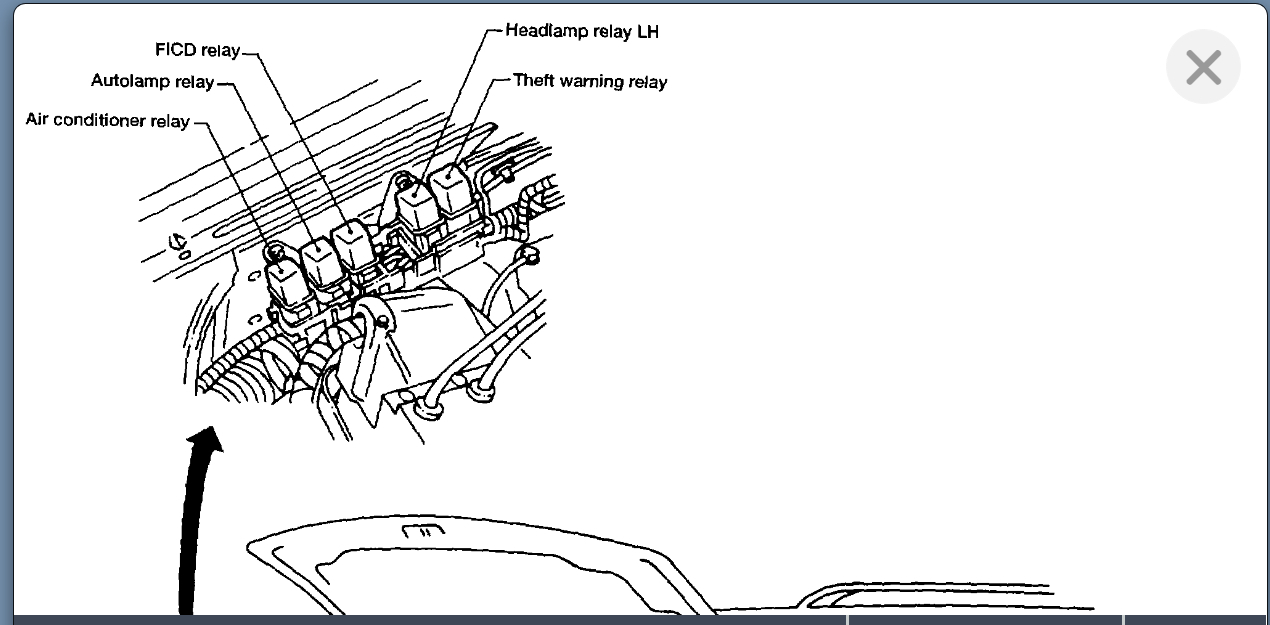 FICD relay
Autolamp relay
Air conditioner relay
Headlamp relay LH
Theft warning relay