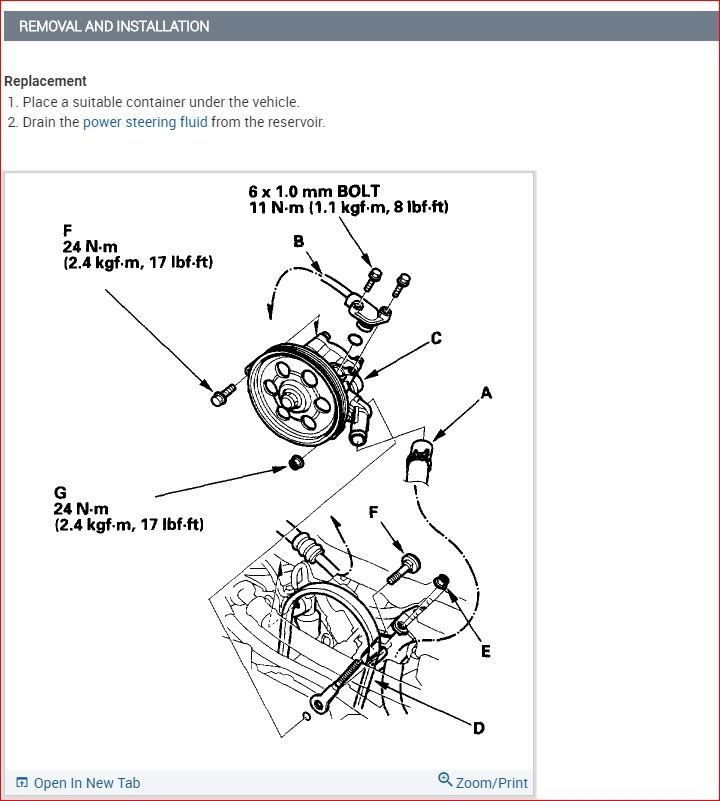 REMOVAL AND INSTALLATION

Replacement

1. Place a suitable container under the vehicle.
2. Drain the power steering fluid from the reservoir.

6 x 1.0 mm BOLT
11 N·m (1.1 kgf·m, 8 lbf·ft)

F
24 N·m
(2.4 kgf·m, 17 lbf·ft)

B

C

A

G
24 N·m
(2.4 kgf·m, 17 lbf·ft)

F

E

D

Open In New Tab

Zoom/Print