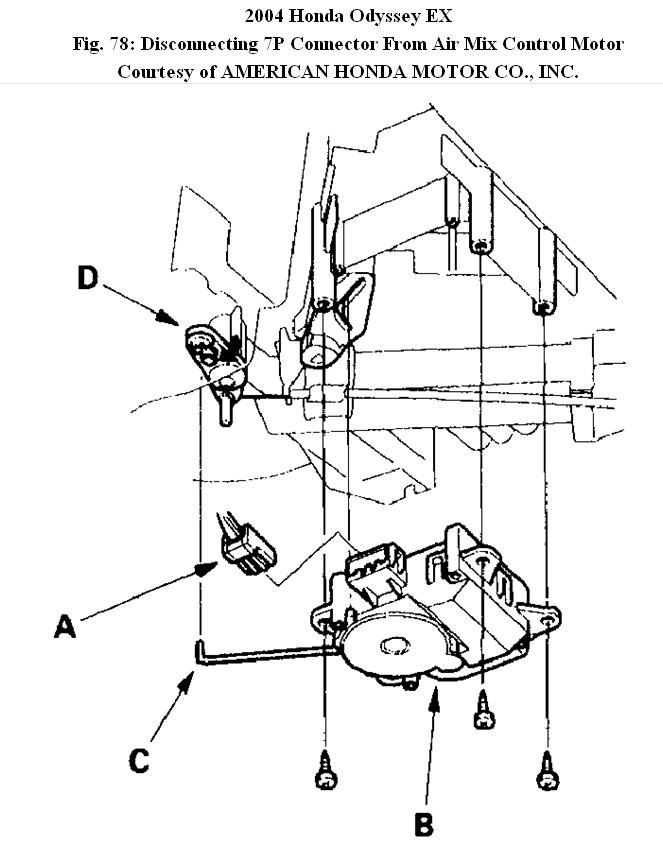 2004 Honda Odyssey EX
Fig. 78: Disconnecting 7P Connector From Air Mix Control Motor
Courtesy of AMERICAN HONDA MOTOR CO., INC.

D

A

C

B