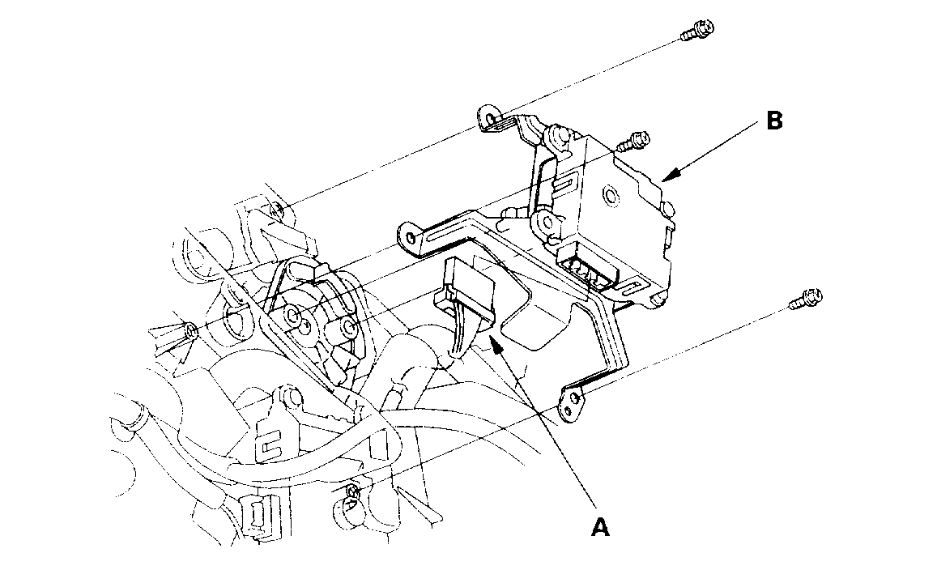 B

A