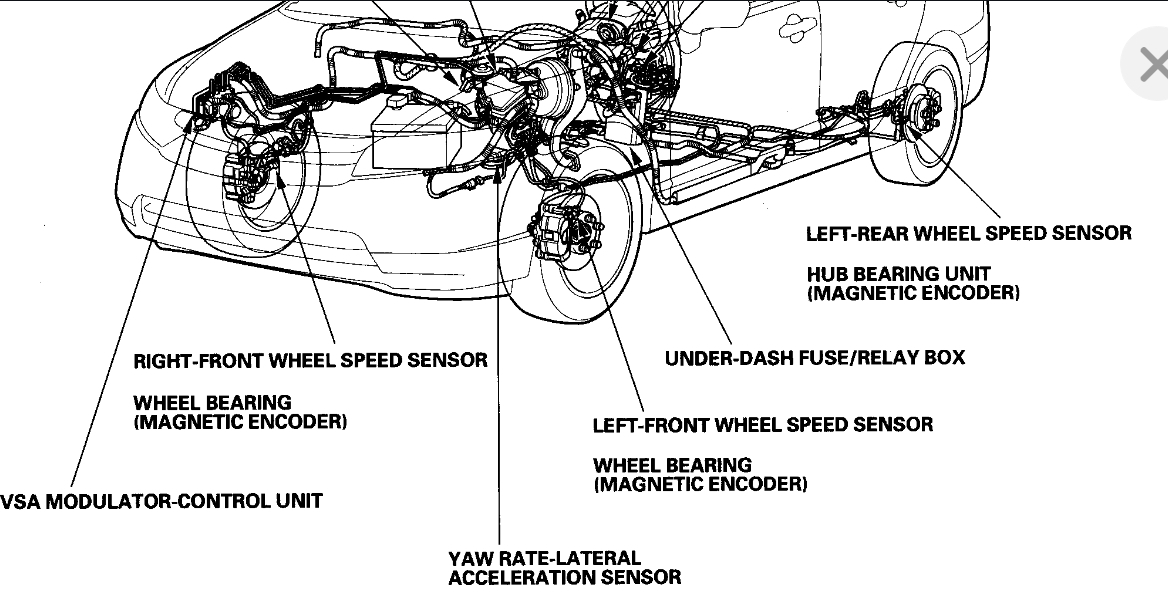 LEFT-REAR WHEEL SPEED SENSOR

HUB BEARING UNIT
(MAGNETIC ENCODER)

RIGHT-FRONT WHEEL SPEED SENSOR

WHEEL BEARING
(MAGNETIC ENCODER)

UNDER-DASH FUSE/RELAY BOX

LEFT-FRONT WHEEL SPEED SENSOR

WHEEL BEARING
(MAGNETIC ENCODER)

VSA MODULATOR-CONTROL UNIT

YAW RATE-LATERAL
ACCELERATION SENSOR