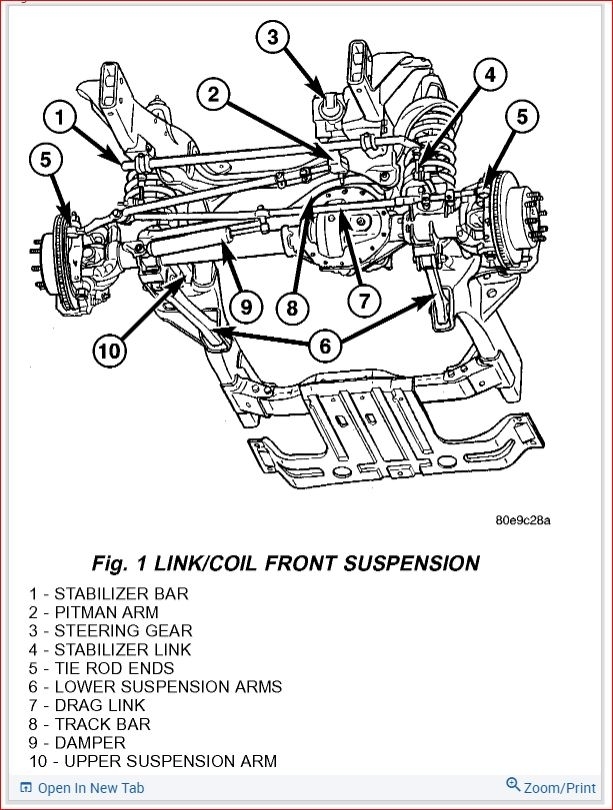 3
2
4
1
5
5
9
8
7
10
6

80e9c28a

Fig. 1 LINK/COIL FRONT SUSPENSION

1 - STABILIZER BAR
2 - PITMAN ARM
3 - STEERING GEAR
4 - STABILIZER LINK
5 - TIE ROD ENDS
6 - LOWER SUSPENSION ARMS
7 - DRAG LINK
8 - TRACK BAR
9 - DAMPER
10 - UPPER SUSPENSION ARM

Open In New Tab
Zoom/Print