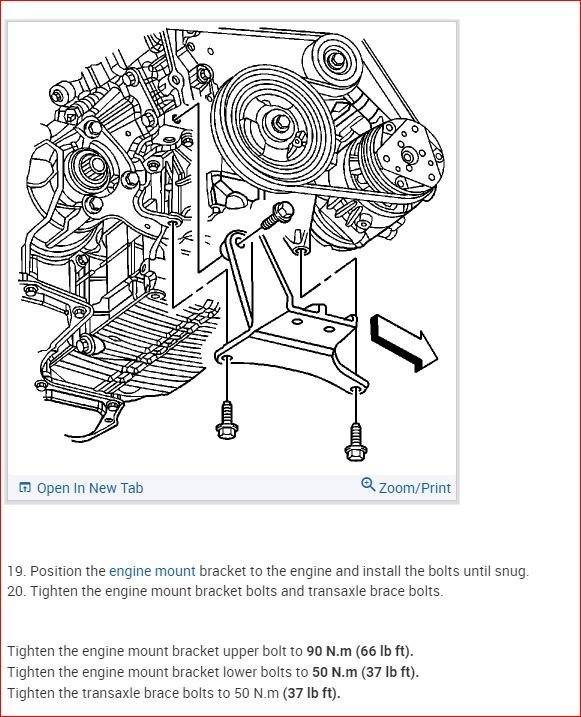 Open In New Tab

Zoom/Print

19. Position the engine mount bracket to the engine and install the bolts until snug.
20. Tighten the engine mount bracket bolts and transaxle brace bolts.

Tighten the engine mount bracket upper bolt to 90 N.m (66 lb ft).
Tighten the engine mount bracket lower bolts to 50 N.m (37 lb ft).
Tighten the transaxle brace bolts to 50 N.m (37 lb ft).