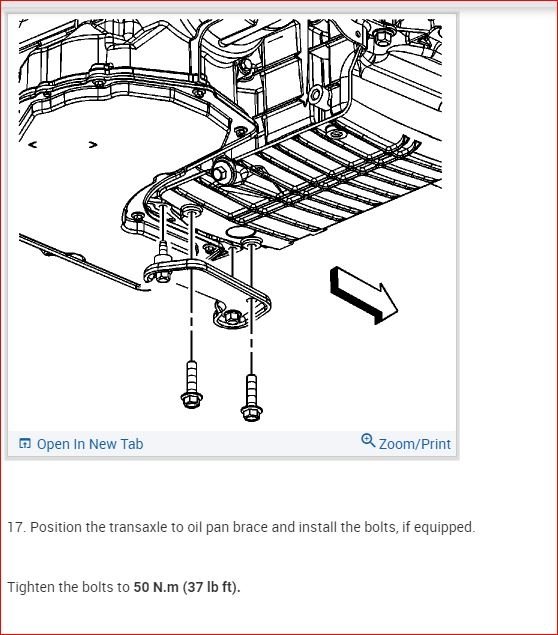 Open In New Tab

Zoom/Print

17. Position the transaxle to oil pan brace and install the bolts, if equipped.

Tighten the bolts to 50 N.m (37 lb ft).