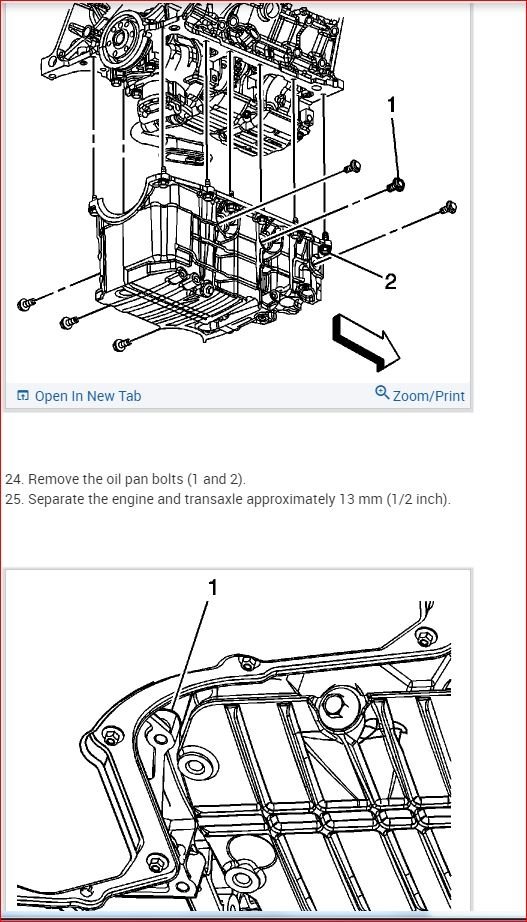 1

2

Open In New Tab

Zoom/Print

24. Remove the oil pan bolts (1 and 2).
25. Separate the engine and transaxle approximately 13 mm (1/2 inch).

1