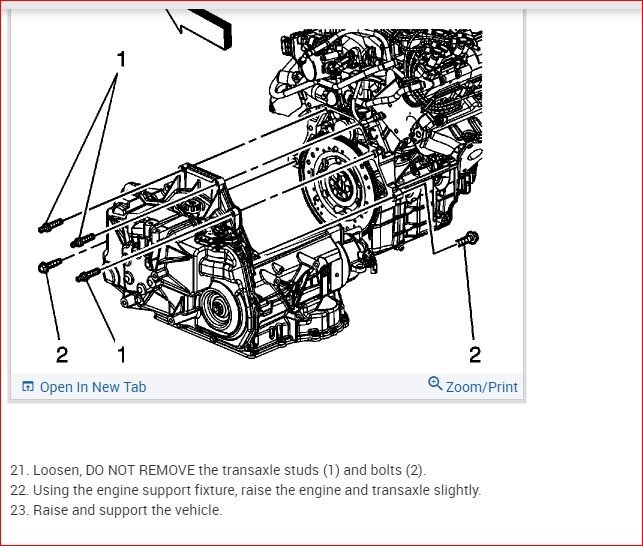 1

2 1 2

Open In New Tab

Zoom/Print

21. Loosen, DO NOT REMOVE the transaxle studs (1) and bolts (2).
22. Using the engine support fixture, raise the engine and transaxle slightly.
23. Raise and support the vehicle.