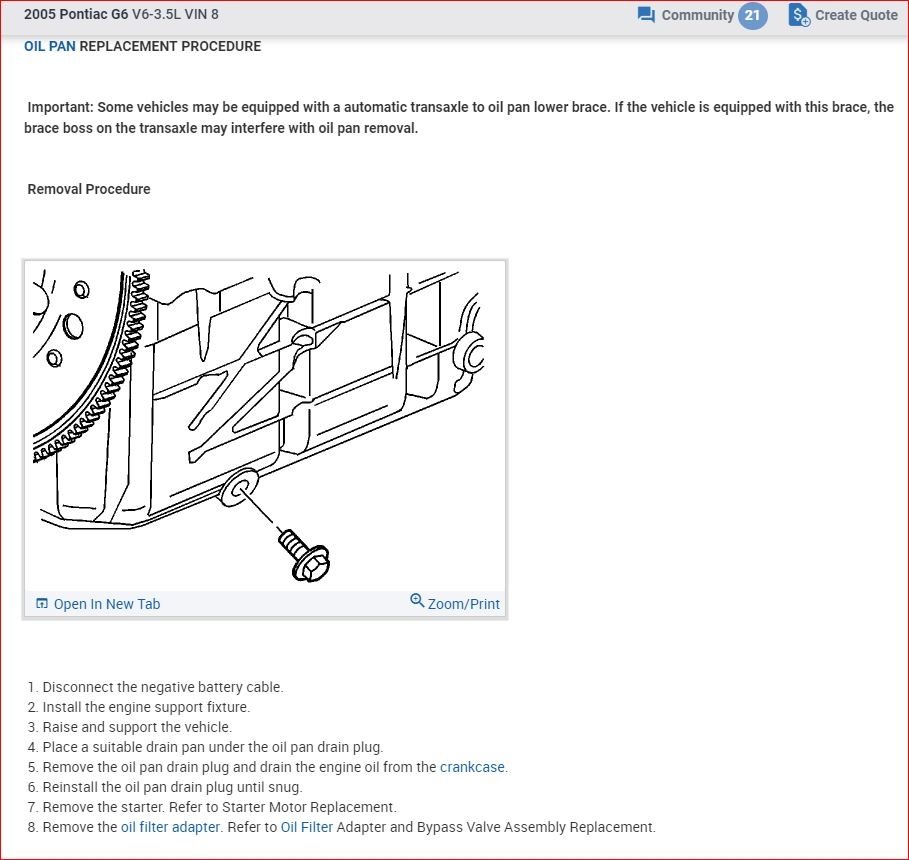 2005 Pontiac G6 V6-3.5L VIN 8

Community 21

Create Quote

OIL PAN REPLACEMENT PROCEDURE

Important: Some vehicles may be equipped with a automatic transaxle to oil pan lower brace. If the vehicle is equipped with this brace, the brace boss on the transaxle may interfere with oil pan removal.

Removal Procedure

Open In New Tab

Zoom/Print

1. Disconnect the negative battery cable.
2. Install the engine support fixture.
3. Raise and support the vehicle.
4. Place a suitable drain pan under the oil pan drain plug.
5. Remove the oil pan drain plug and drain the engine oil from the crankcase.
6. Reinstall the oil pan drain plug until snug.
7. Remove the starter. Refer to Starter Motor Replacement.
8. Remove the oil filter adapter. Refer to Oil Filter Adapter and Bypass Valve Assembly Replacement.