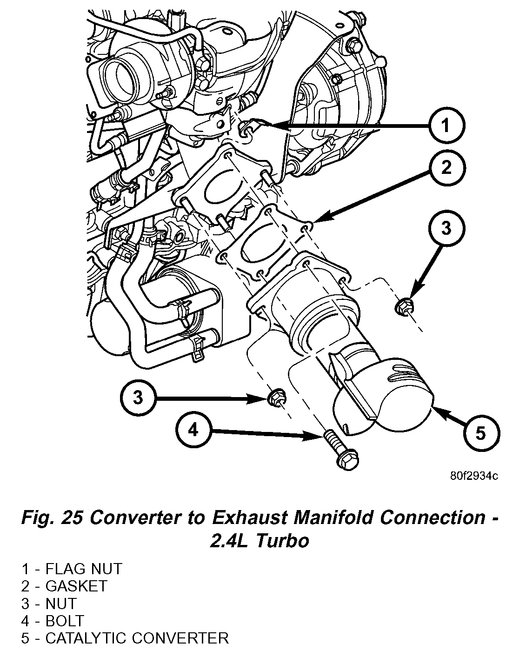 1
2
3
3
4
5
80f2934c

Fig. 25 Converter to Exhaust Manifold Connection - 2.4L Turbo

1 - FLAG NUT
2 - GASKET
3 - NUT
4 - BOLT
5 - CATALYTIC CONVERTER