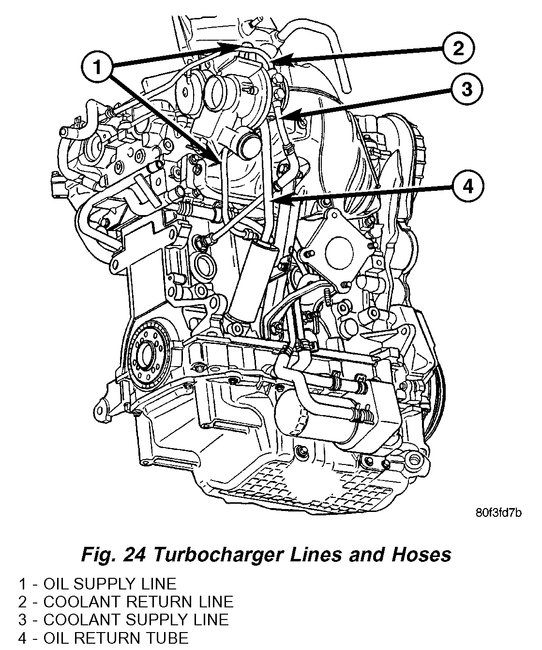 1
2
3
4
80f3fd7b

Fig. 24 Turbocharger Lines and Hoses

1 - OIL SUPPLY LINE
2 - COOLANT RETURN LINE
3 - COOLANT SUPPLY LINE
4 - OIL RETURN TUBE