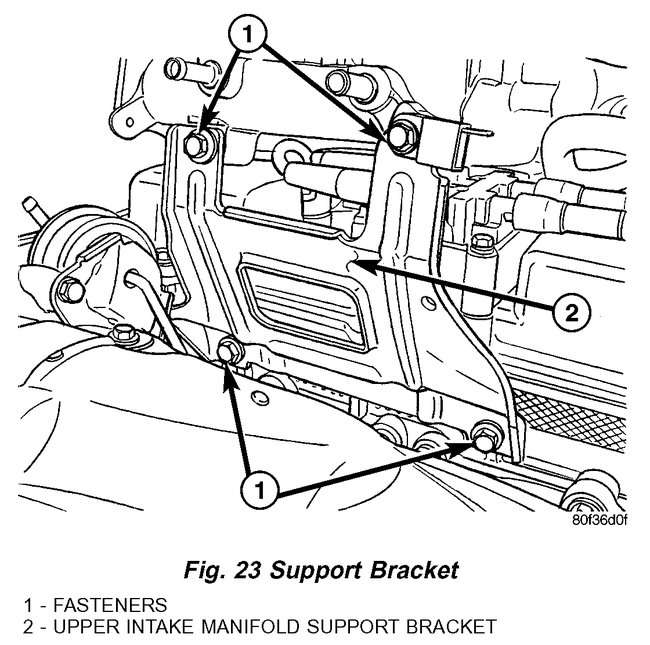 1

2

1

80f36d0f

Fig. 23 Support Bracket

1 - FASTENERS
2 - UPPER INTAKE MANIFOLD SUPPORT BRACKET