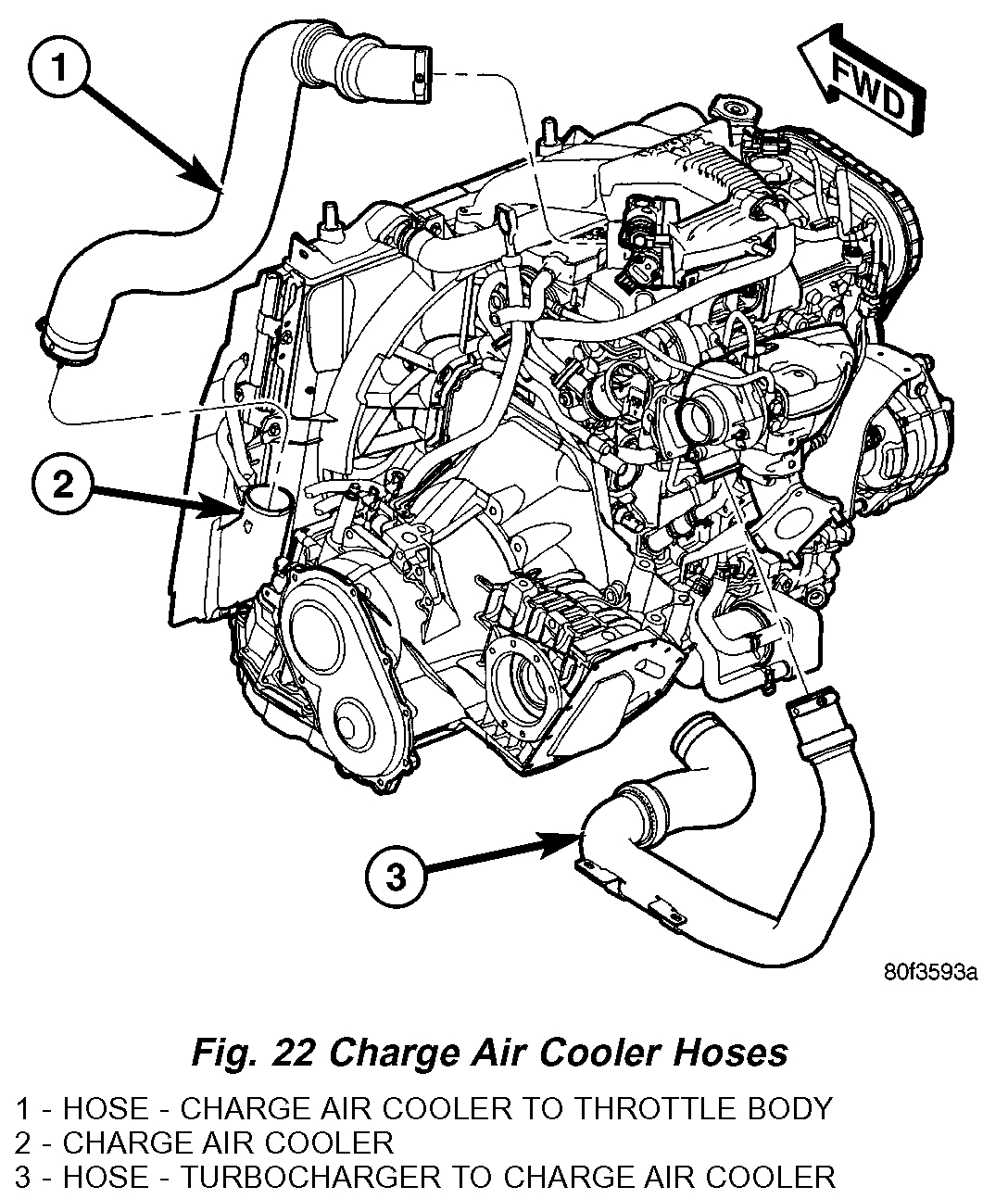 1

FWD

2

3

80f3593a

Fig. 22 Charge Air Cooler Hoses

1 - HOSE - CHARGE AIR COOLER TO THROTTLE BODY
2 - CHARGE AIR COOLER
3 - HOSE - TURBOCHARGER TO CHARGE AIR COOLER