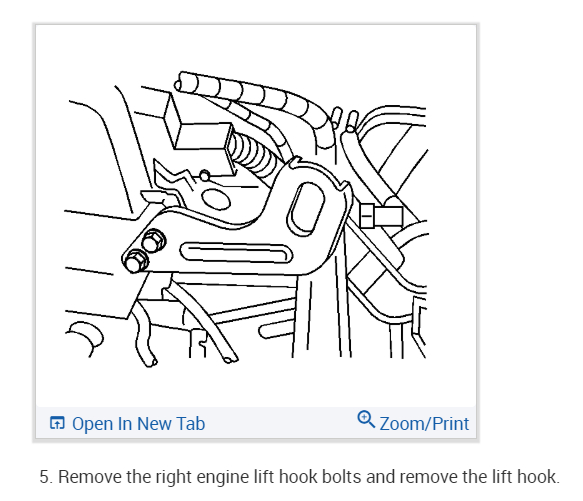 Open In New Tab
Zoom/Print

5. Remove the right engine lift hook bolts and remove the lift hook.