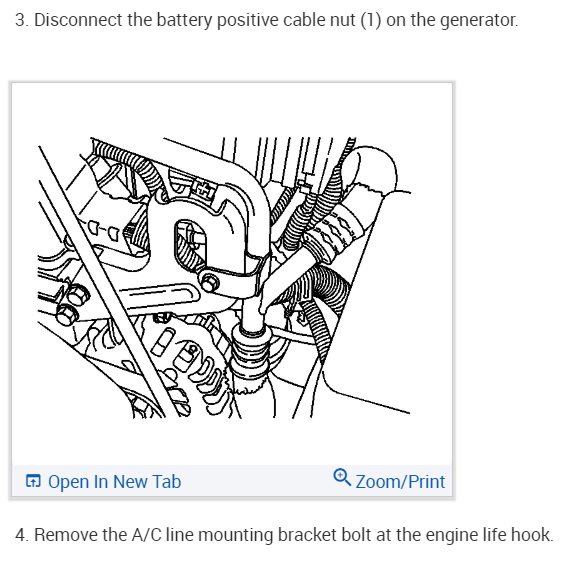 3. Disconnect the battery positive cable nut (1) on the generator.

Open In New Tab

Zoom/Print

4. Remove the A/C line mounting bracket bolt at the engine life hook.