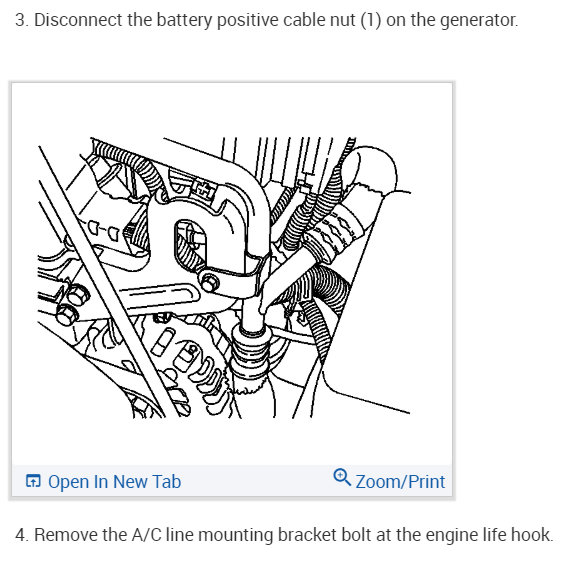 3. Disconnect the battery positive cable nut (1) on the generator.

Open In New Tab

Zoom/Print

4. Remove the A/C line mounting bracket bolt at the engine life hook.