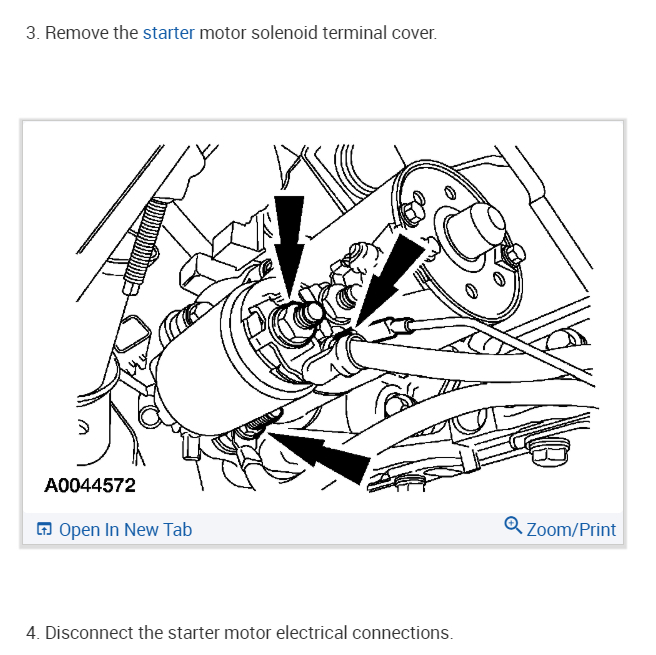 3. Remove the starter motor solenoid terminal cover.

A0044572

Open In New Tab

Zoom/Print

4. Disconnect the starter motor electrical connections.